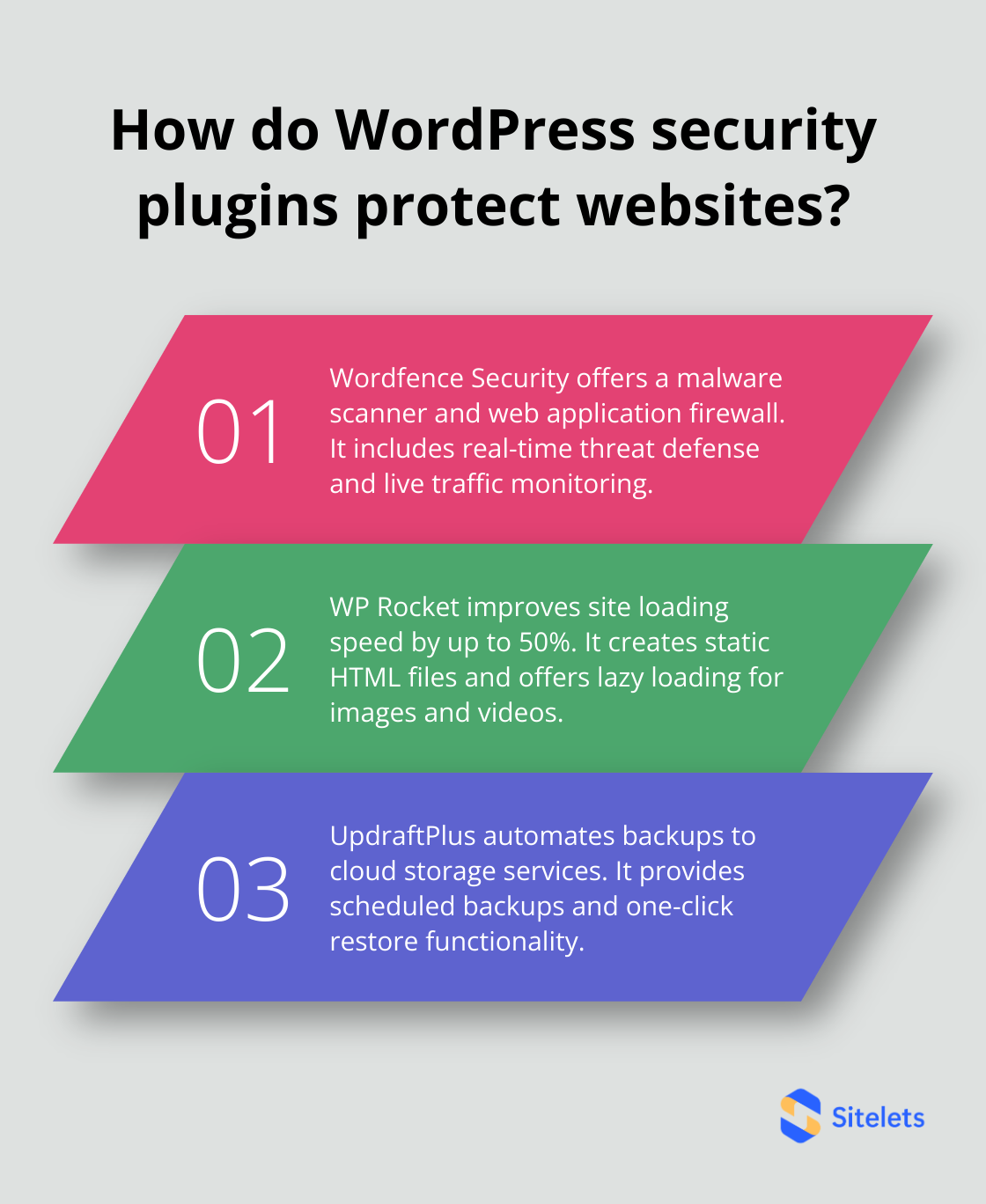 How do WordPress security plugins protect websites?

01

Wordfence Security offers a malware scanner and web application firewall. It includes real-time threat defense and live traffic monitoring.

02

WP Rocket improves site loading speed by up to 50%. It creates static HTML files and offers lazy loading for images and videos.

03

UpdraftPlus automates backups to cloud storage services. It provides scheduled backups and one-click restore functionality.

Sitelets