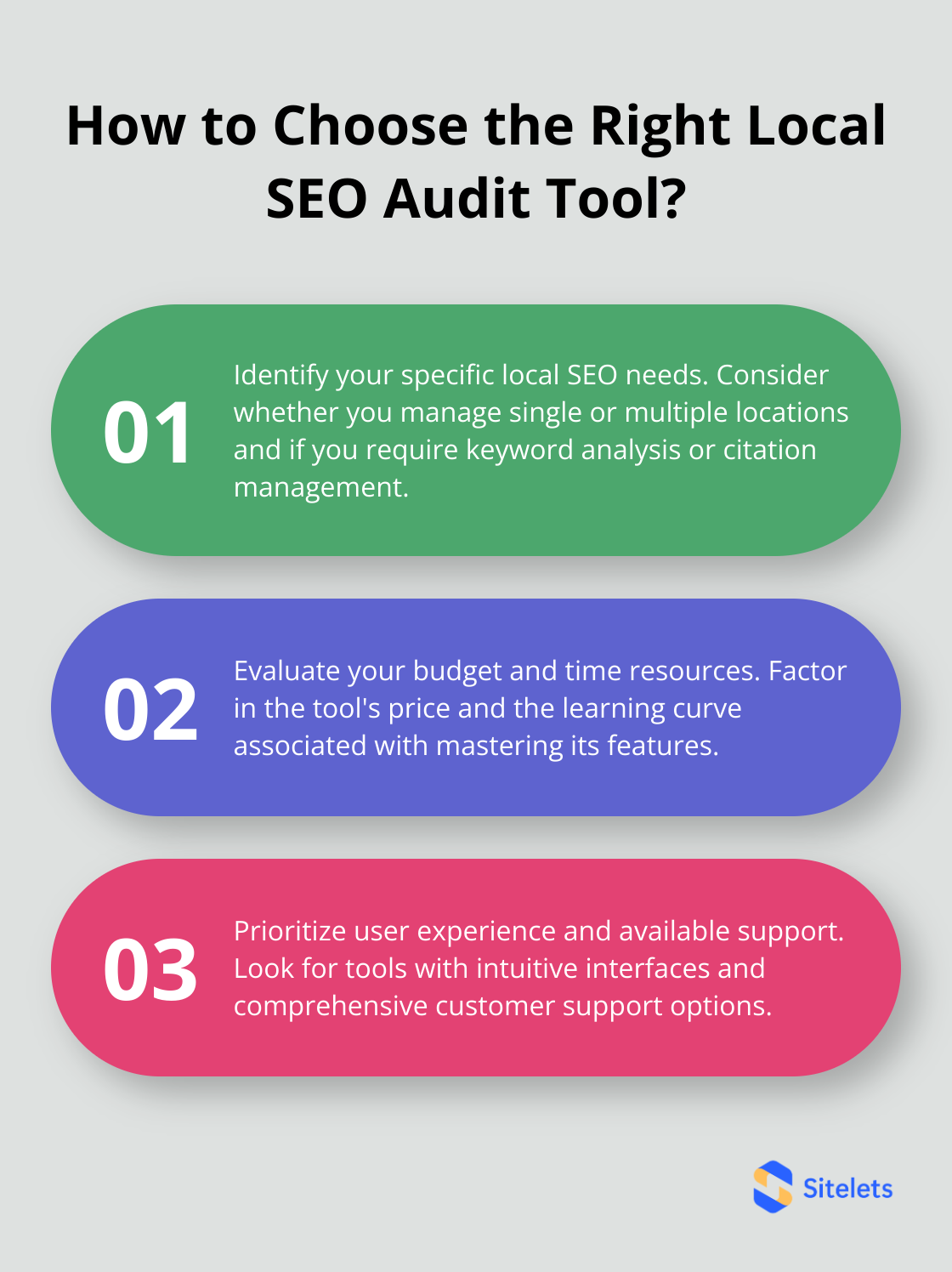 How to Choose the Right Local SEO Audit Tool?

01

Identify your specific local SEO needs. Consider whether you manage single or multiple locations and if you require keyword analysis or citation management.

02

Evaluate your budget and time resources. Factor in the tool's price and the learning curve associated with mastering its features.

03

Prioritize user experience and available support. Look for tools with intuitive interfaces and comprehensive customer support options.

Sitelets