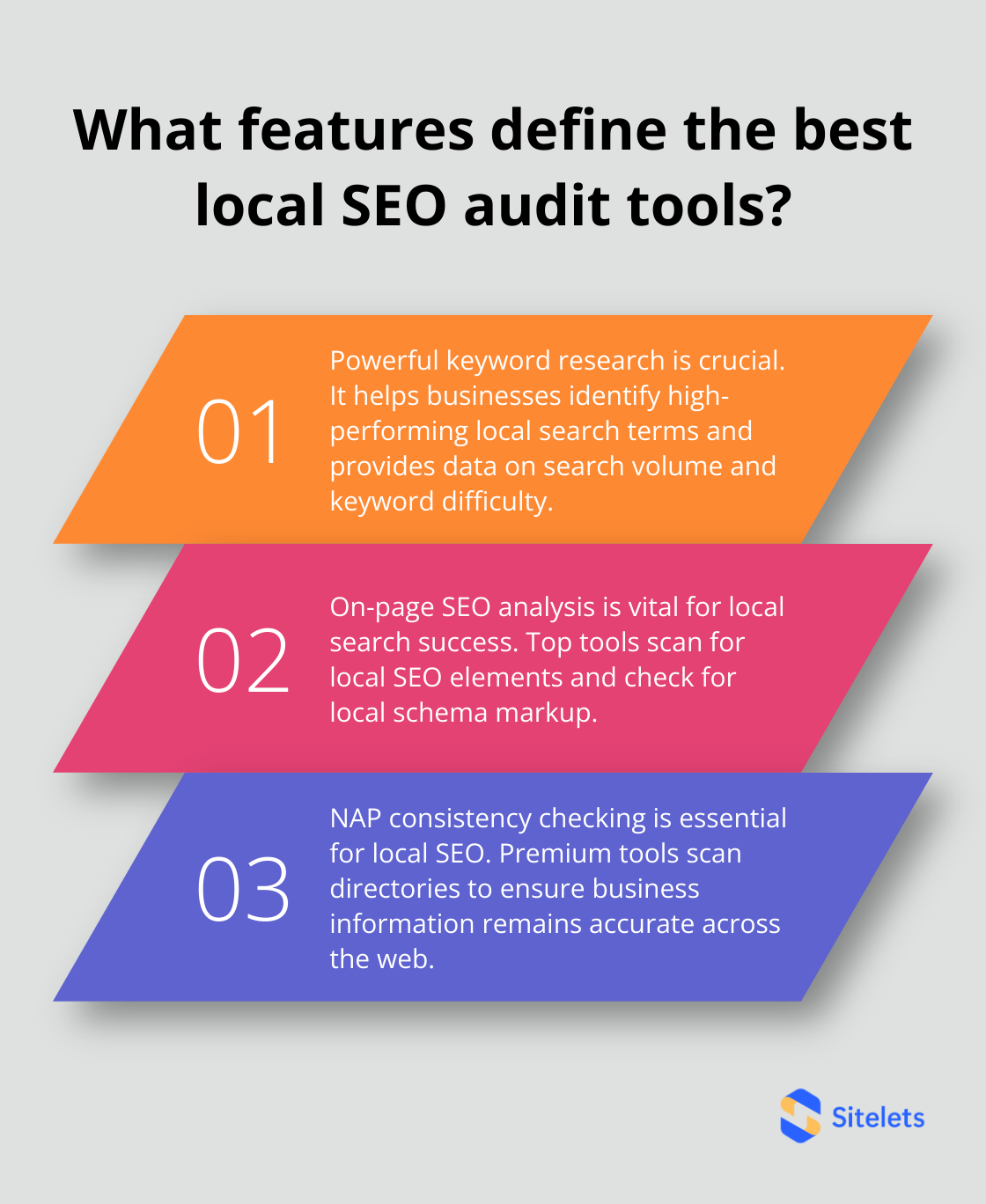 What features define the best local SEO audit tools?

01

Powerful keyword research is crucial. It helps businesses identify high-performing local search terms and provides data on search volume and keyword difficulty.

02

On-page SEO analysis is vital for local search success. Top tools scan for local SEO elements and check for local schema markup.

03

NAP consistency checking is essential for local SEO. Premium tools scan directories to ensure business information remains accurate across the web.

Sitelets